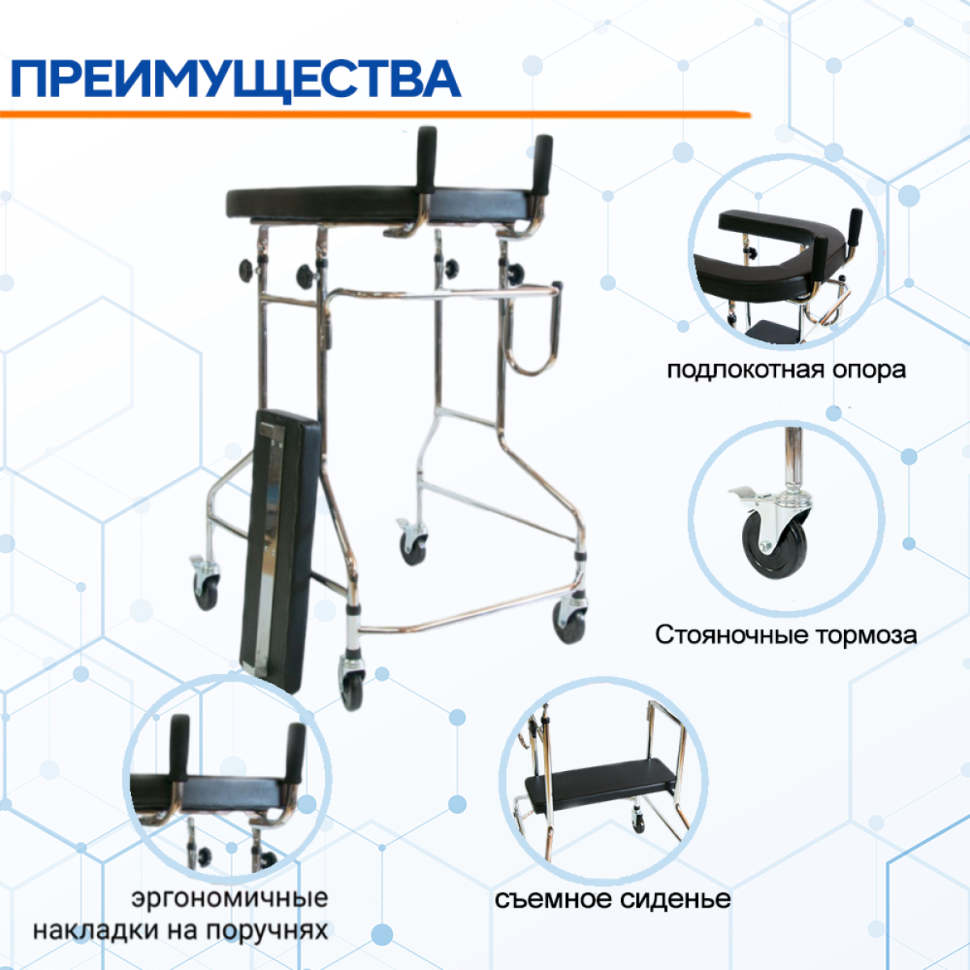 ПРЕИМУЩЕСТВА

подлокотная опора

Стояночные тормоза

эргономичные накладки на поручнях

съемное сиденье