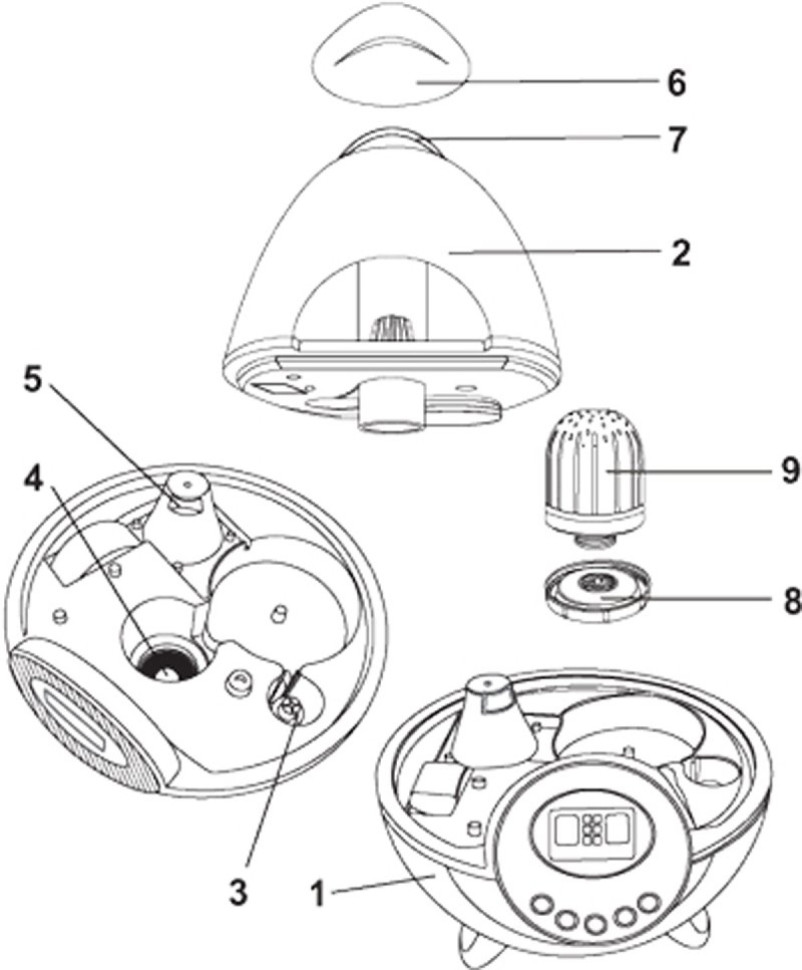 6
7
2
5
4
9
8
3
1