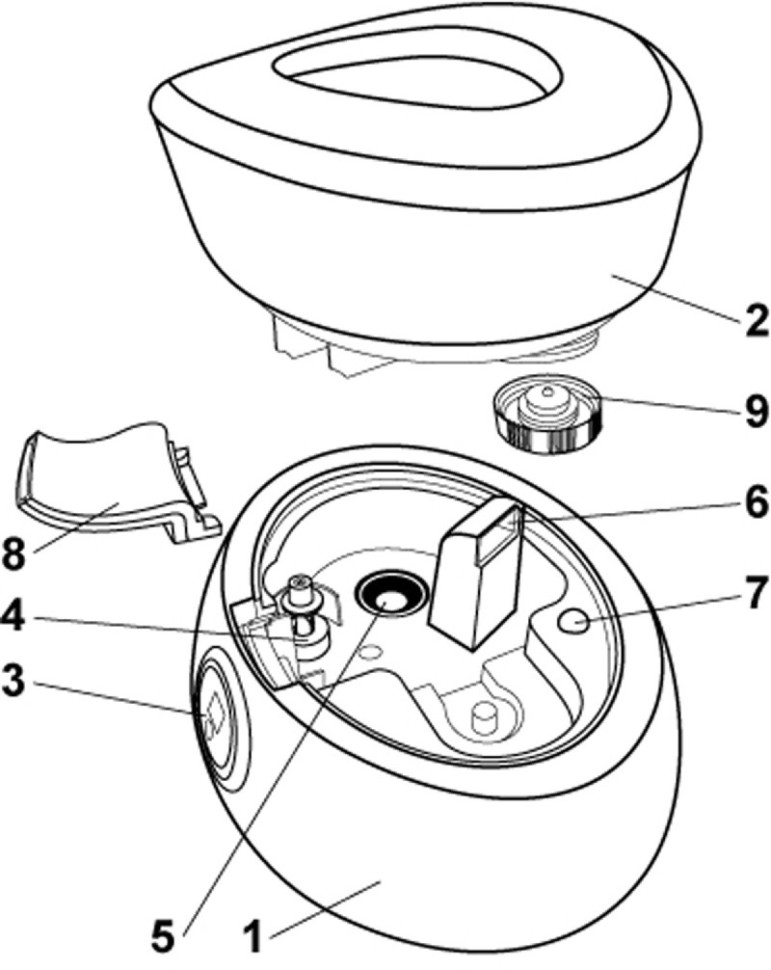 2
9
6
8
7
4
3
5
1