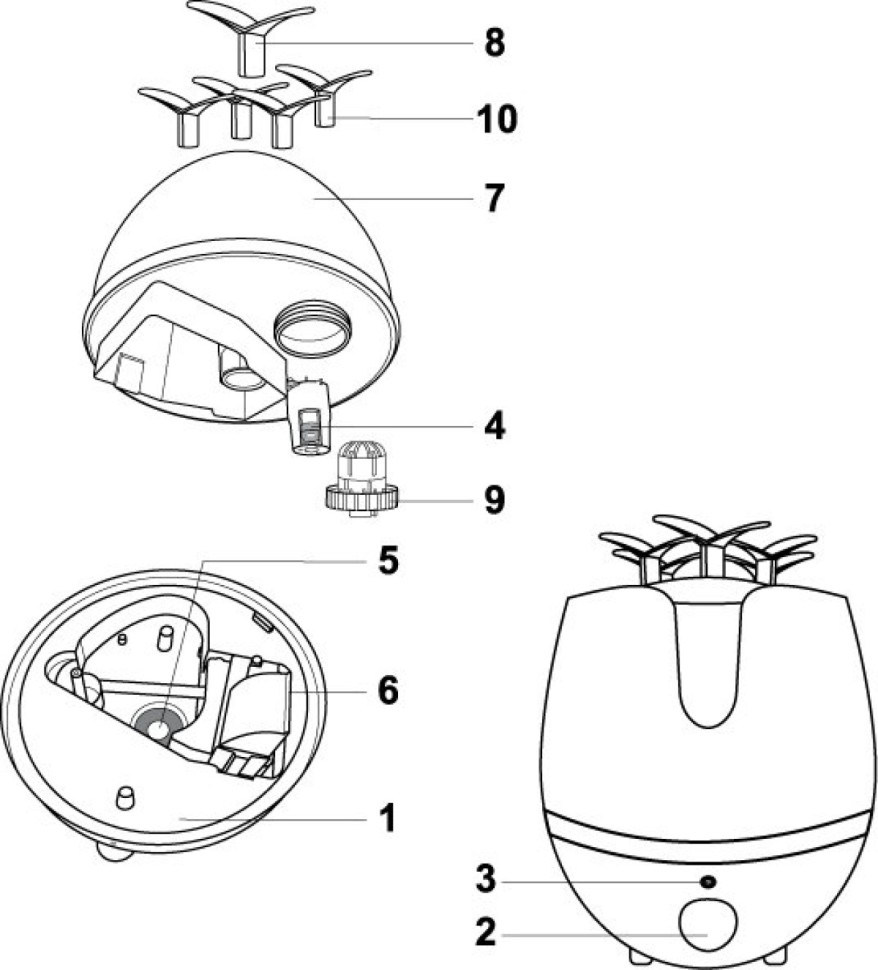 8
10
7
4
9
5
6
1
3
2