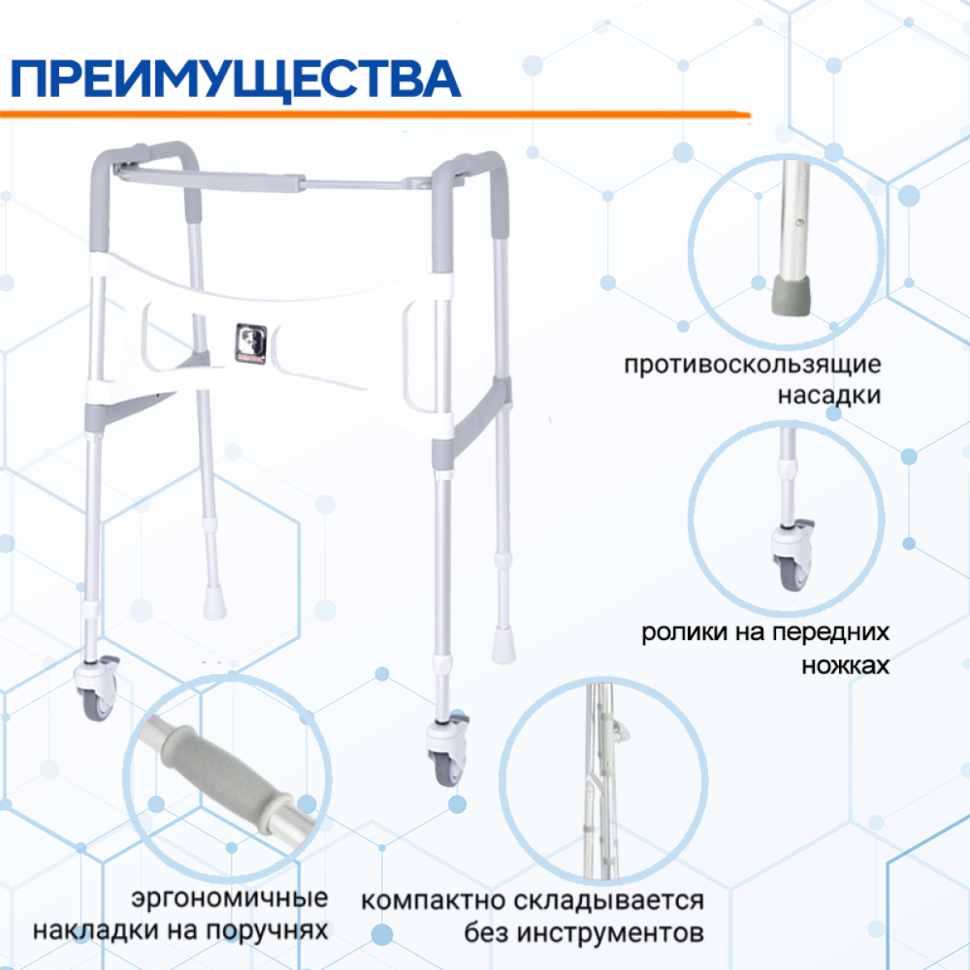 ПРЕИМУЩЕСТВА

противоскользящие насадки

ролики на передних ножках

эргономичные накладки на поручнях

компактно складывается без инструментов