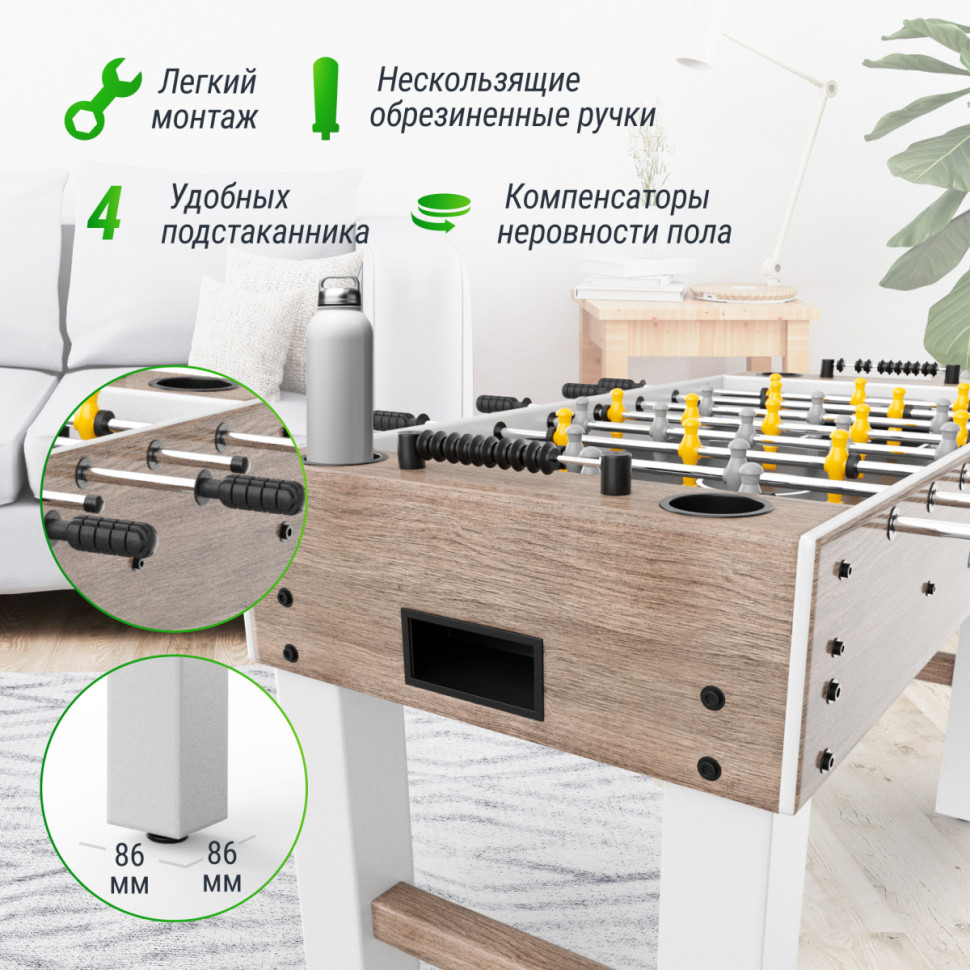 Легкий монтаж

Нескользящие обрезиненные ручки

4 Удобных подстаканника

Компенсаторы неровности пола

86 мм

86 мм