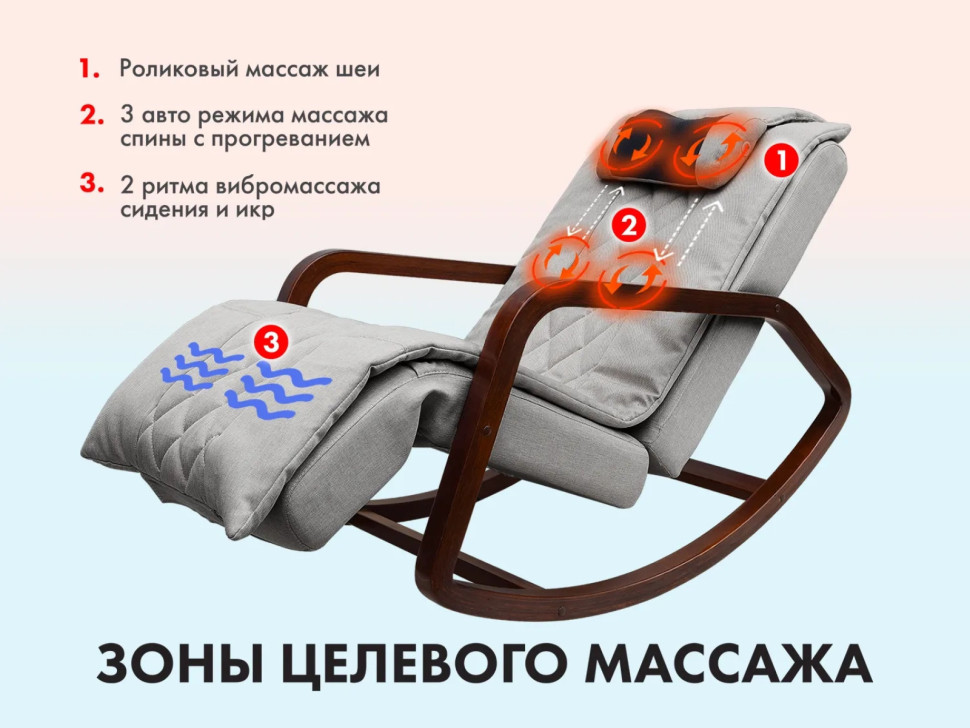 1. Роликовый массаж шеи

2. 3 авто режима массажа спины с прогреванием

3. 2 ритма вибромассажа сидения и икр

1

2

3

ЗОНЫ ЦЕЛЕВОГО МАССАЖА