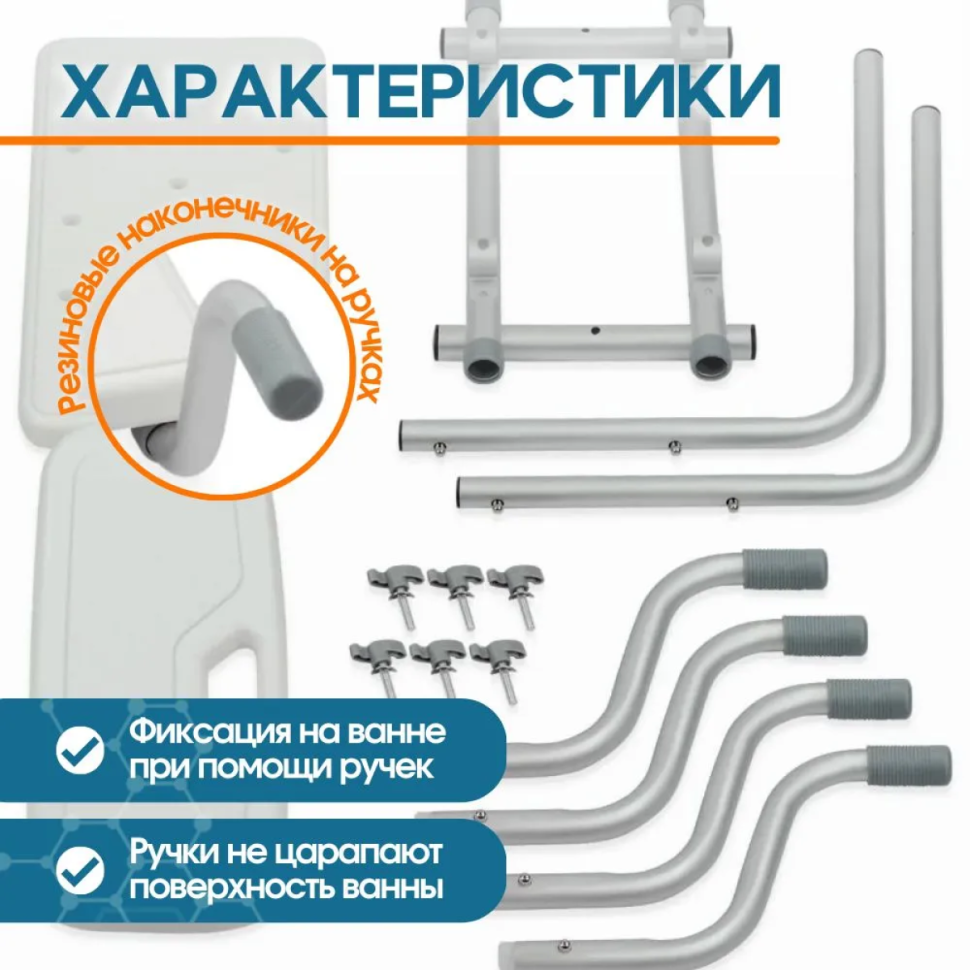 ХАРАКТЕРИСТИКИ

Резиновые наконечники на ручках

Фиксация на ванне при помощи ручек

Ручки не царапают поверхность ванны