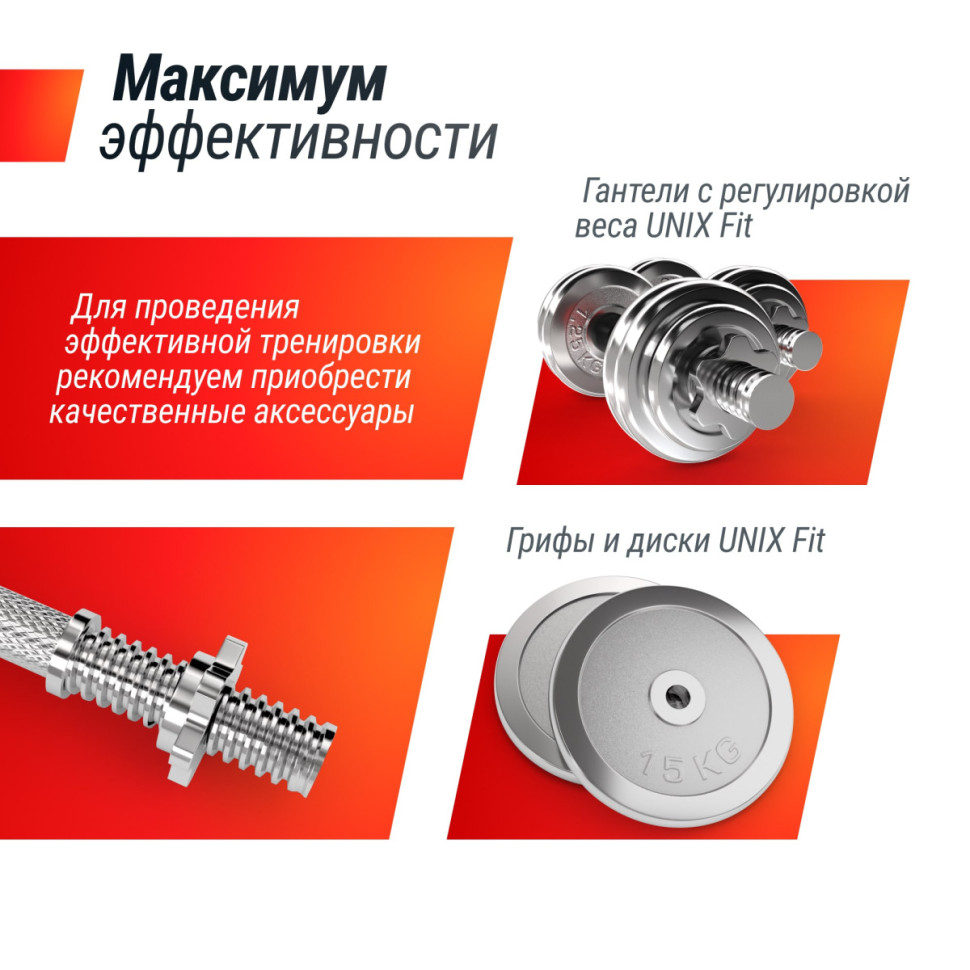 Максимум эффективности

Гантели с регулировкой веса UNIX Fit

Для проведения эффективной тренировки рекомендуем приобрести качественные аксессуары

1.25 KG

Грифы и диски UNIX Fit

15 KG