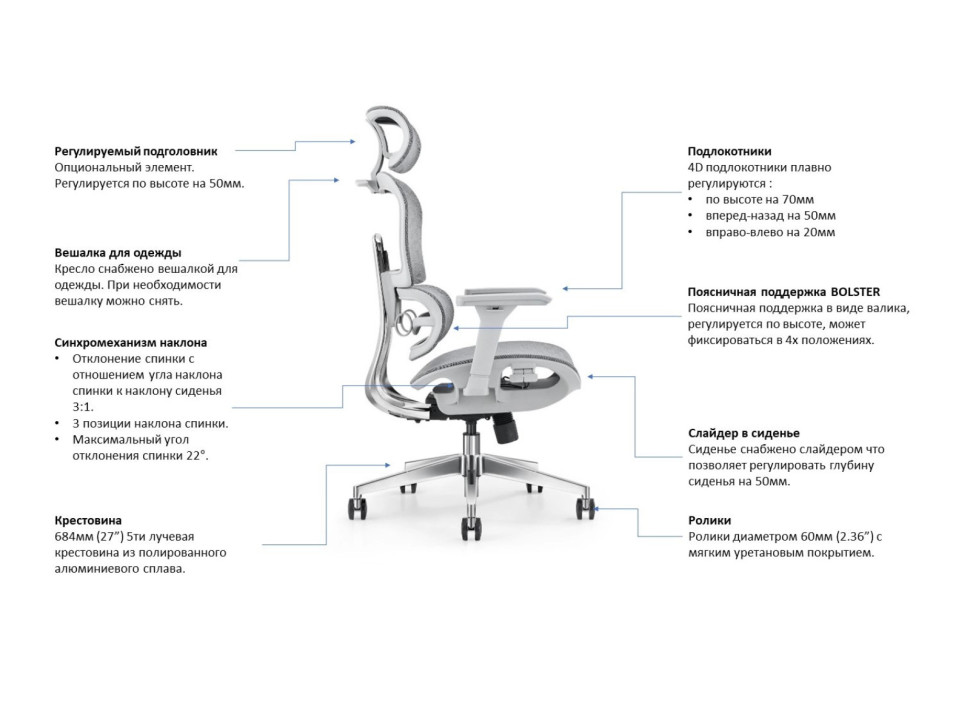 **Регулируемый подголовник**
Опциональный элемент.
Регулируется по высоте на 50мм.

**Вешалка для одежды**
Кресло снабжено вешалкой для одежды. При необходимости вешалку можно снять.

**Синхромеханизм наклона**
• Отклонение спинки с отношением угла наклона спинки к наклону сиденья 3:1.
• 3 позиции наклона спинки.
• Максимальный угол отклонения спинки 22°.

**Крестовина**
684мм (27") 5ти лучевая крестовина из полированного алюминиевого сплава.

**Подлокотники**
4D подлокотники плавно регулируются :
• по высоте на 70мм
• вперед-назад на 50мм
• вправо-влево на 20мм

**Поясничная поддержка BOLSTER**
Поясничная поддержка в виде валика, регулируется по высоте, может фиксироваться в 4х положениях.

**Слайдер в сиденье**
Сиденье снабжено слайдером что позволяет регулировать глубину сиденья на 50мм.

**Ролики**
Ролики диаметром 60мм (2.36") с мягким уретановым покрытием.